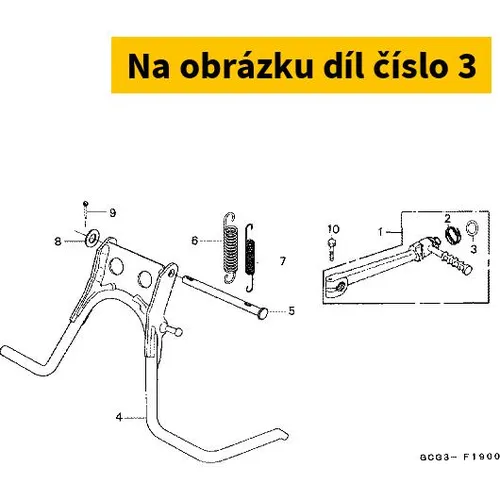 Na obrázku díl číslo 3

9
8
6
7
5
4
10
1
2
3

GCG3- F1900