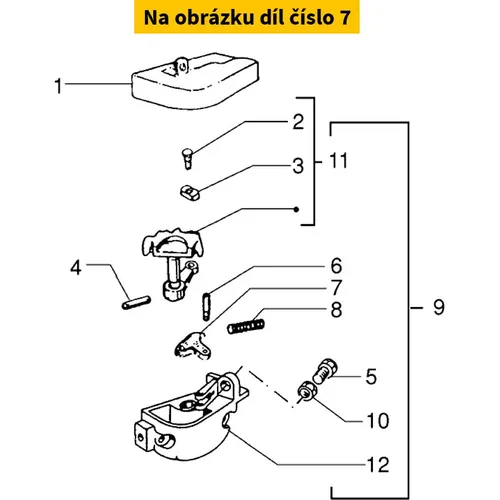 Na obrázku díl číslo 7

1
2
3
11
4
6
7
8
9
5
10
12