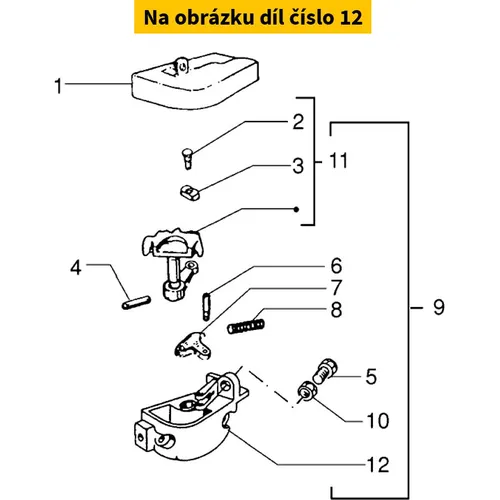 Na obrázku díl číslo 12

1
2
3
11
4
6
7
8
9
5
10
12