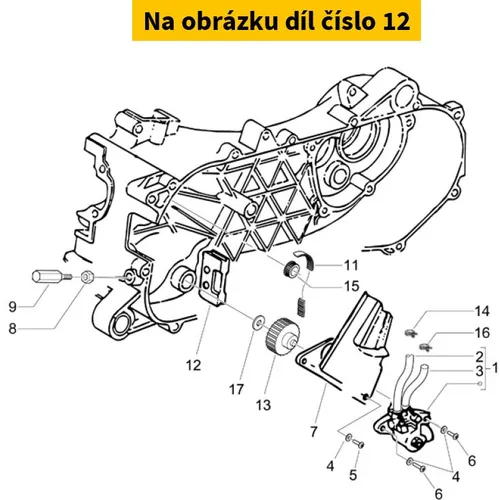 Na obrázku díl číslo 12

11
15
9
8
14
16
2
3
1
12
17
13
7
4
5
6
4
6