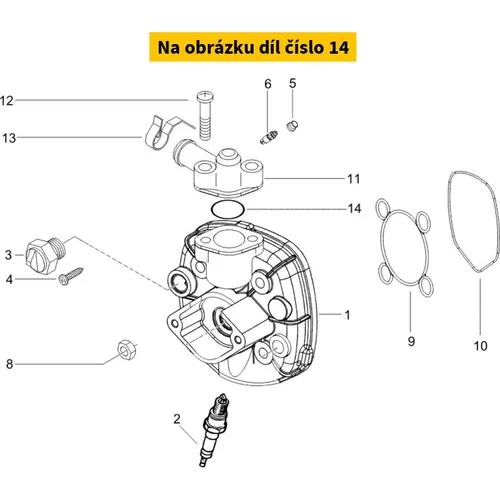 Na obrázku díl číslo 14

12
13
6
5
11
14
3
4
1
9
10
8
2