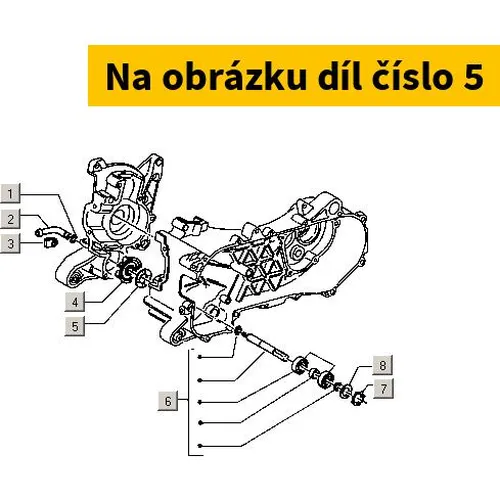 Na obrázku díl číslo 5

1
2
3
4
5
6
8
7