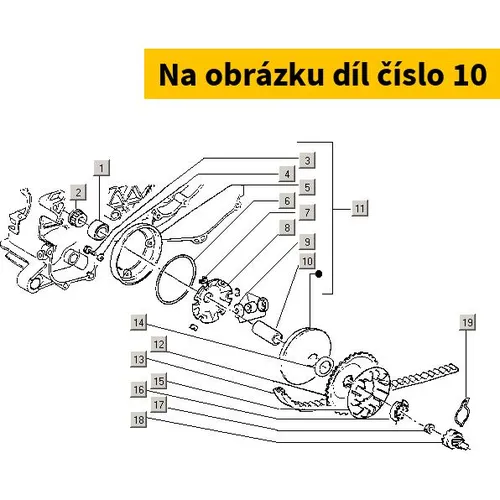 Na obrázku díl číslo 10

1
2
3
4
5
6
7
8
9
10
11
14
12
13
15
16
17
18
19