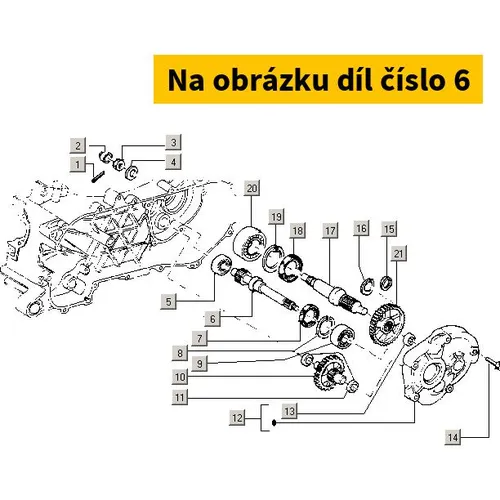 Na obrázku díl číslo 6

2
3
1
4
20
19
18
17
16
15
21
5
6
7
8
9
10
11
12
13
14