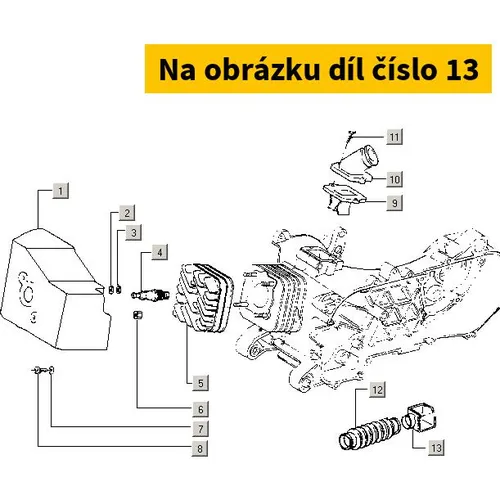 Na obrázku díl číslo 13

11
10
9
1
2
3
4
5
6
7
8
12
13