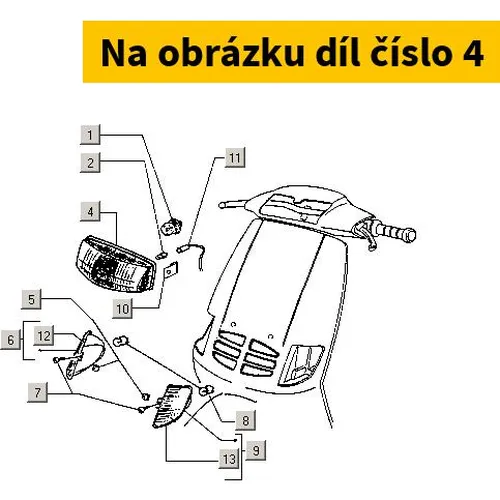 Na obrázku díl číslo 4

1
2
11
4
10
5
6
12
7
8
9
13