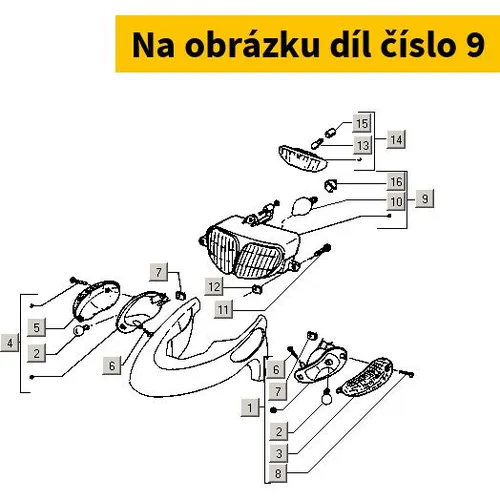 Na obrázku díl číslo 9

15
13
14
16
10
9
7
12
11
4
5
2
6
6
7
1
2
3
8