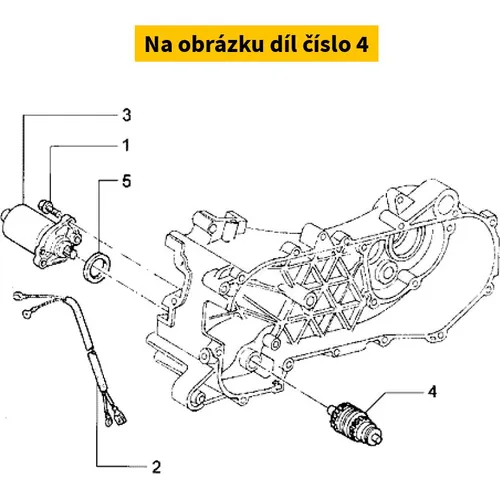 Na obrázku díl číslo 4

3

1

5

4

2