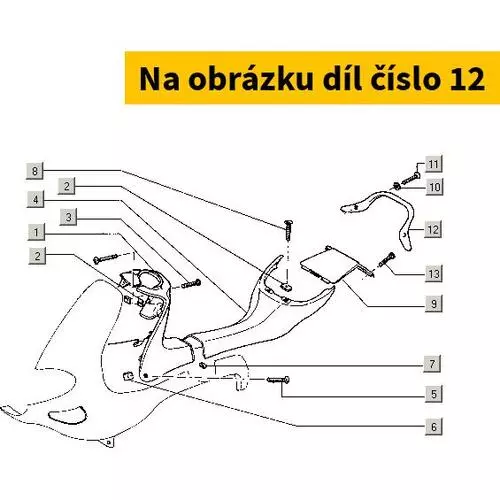 Na obrázku díl číslo 12

8
2
4
3
1
2
11
10
12
13
9
7
5
6