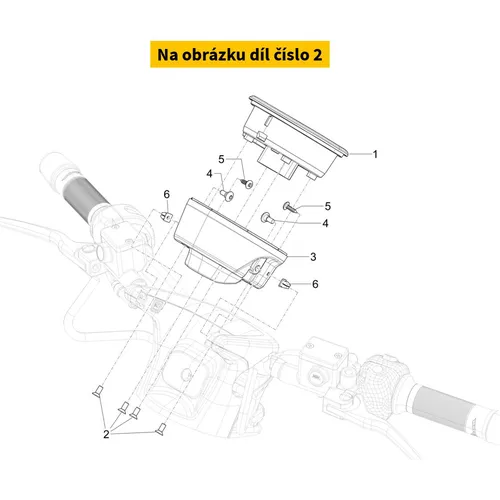 Na obrázku díl číslo 2

1
5
4
6
5
4
3
6
2