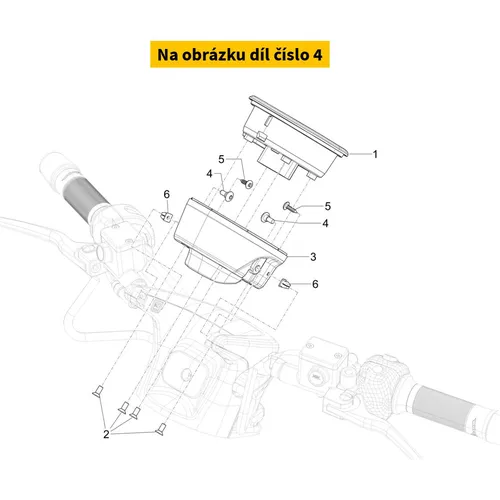 Na obrázku díl číslo 4

1
5
4
6
5
4
3
6
2