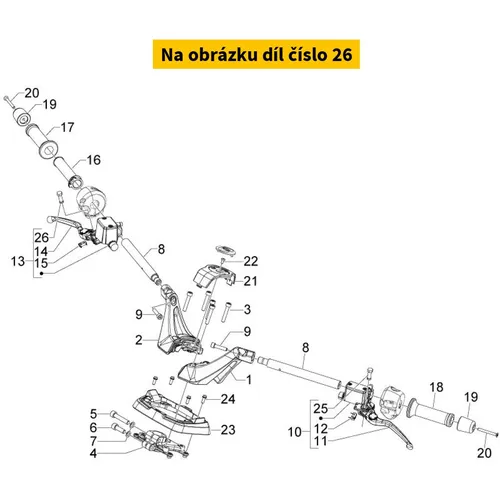 Na obrázku díl číslo 26

20
19
17
16
26
14
13
15
8
22
21
9
3
2
9
8
1
24
5
6
7
4
23
25
10
12
11
18
19
20