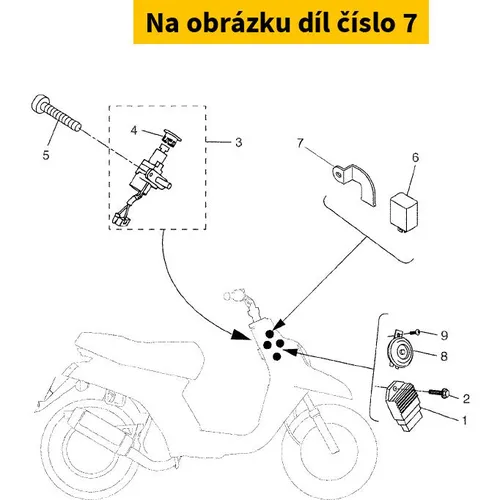 Na obrázku díl číslo 7

5
4
3
7
6
9
8
2
1