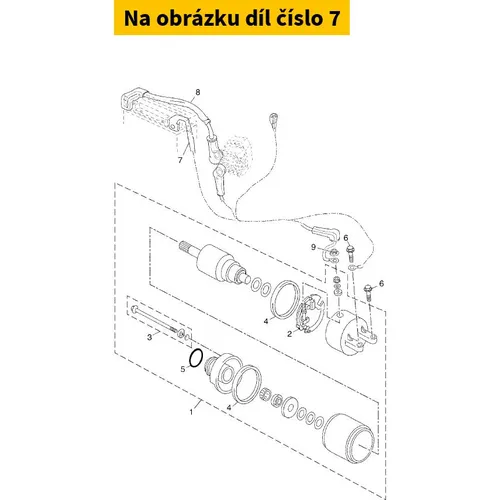 Na obrázku díl číslo 7

8
7
9
6
6
4
2
3
5
4
1