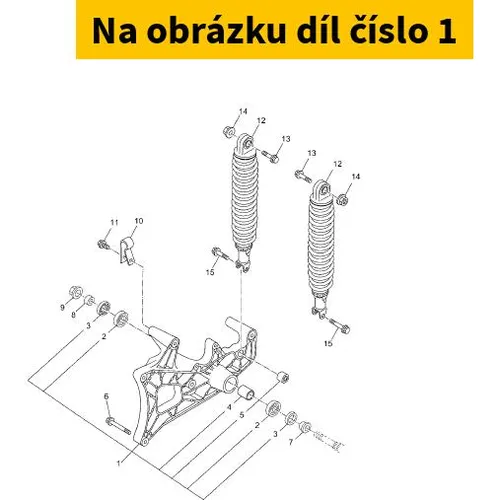 Na obrázku díl číslo 1

14
12
13
13
12
14
11
10
15
9
8
3
2
15
6
4
5
2
3
7
1