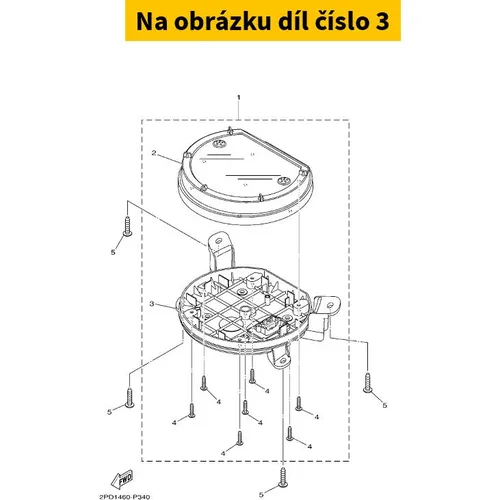 Na obrázku díl číslo 3

1

2

5

3

5

4

4

4

4

4

4

4

5

5

FWD

2PD1460-P340