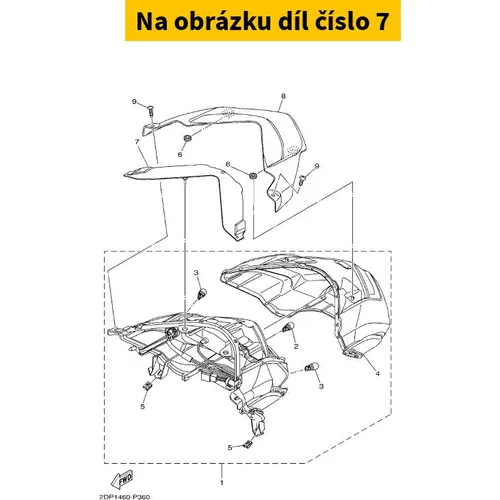 Na obrázku díl číslo 7

9
8
7
6
6
9
3
2
4
3
5
5
1
FWD
2DP1460-P360