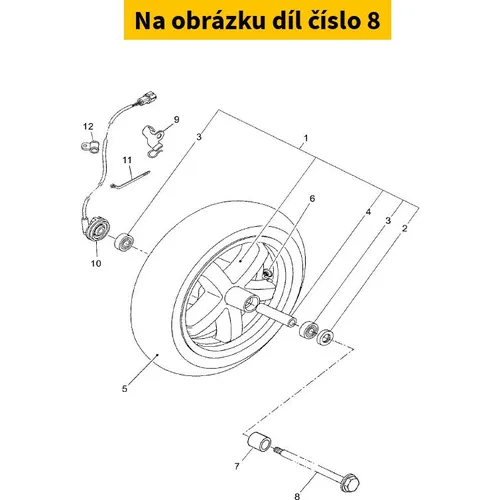 Na obrázku díl číslo 8

12
9
3
1
11
6
4
3
2
10
5
7
8