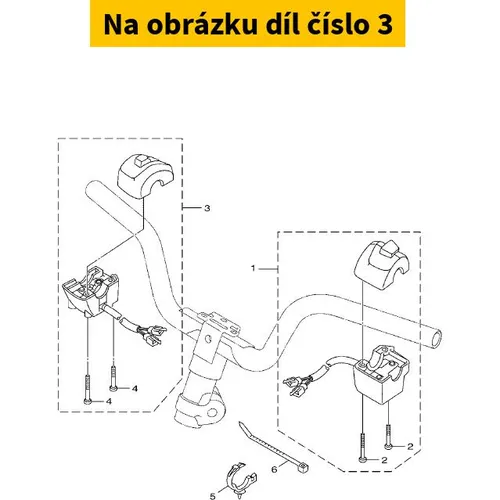 Na obrázku díl číslo 3

3

1

4

4

2

2

6

5