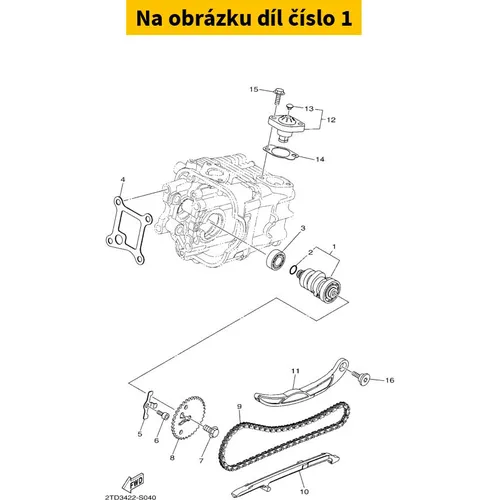 Na obrázku díl číslo 1

15
13
12
14
4
3
2
1
11
16
9
5
6
8
7
10
FWD
2TD3422-S040