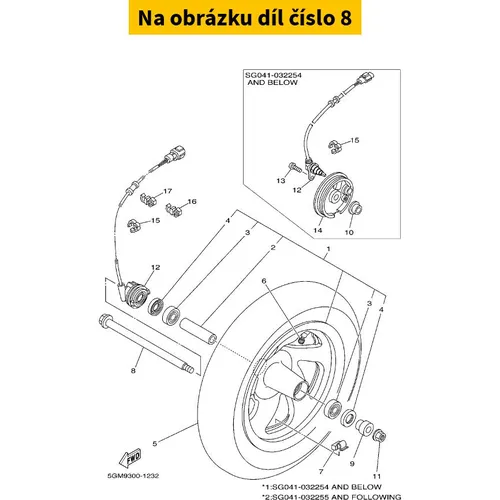 Na obrázku díl číslo 8

SG041-032254 AND BELOW

15
13
12
14
10

17
16
15
4
3
2
1
12
6
3
4
8
5
9
7
11

FWD

5GM9300-1232

*1:SG041-032254 AND BELOW
*2:SG041-032255 AND FOLLOWING