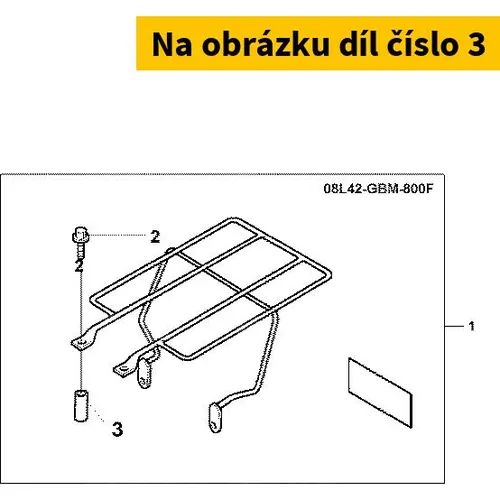 Na obrázku díl číslo 3

08L42-GBM-800F

2

2

1

3