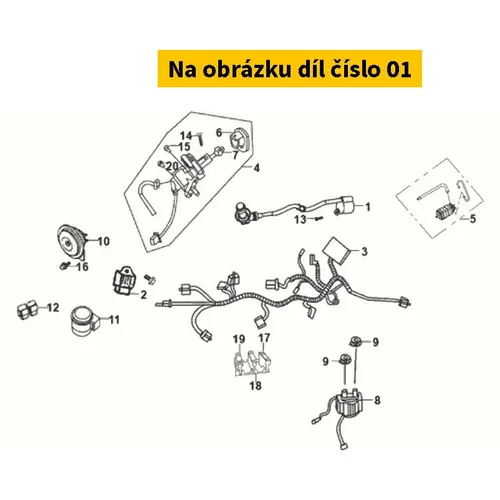 Na obrázku díl číslo 01

14
6
15
7
20
4
1
13
5
10
3
16
2
12
11
19
17
9
9
18
8