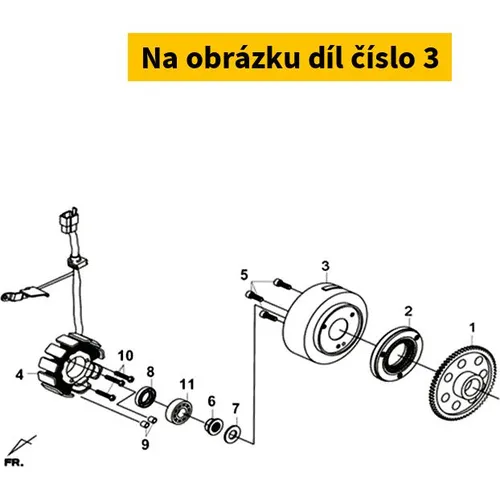 Na obrázku díl číslo 3

5
3
2
1
10
4
8
11
6
7
9
FR.