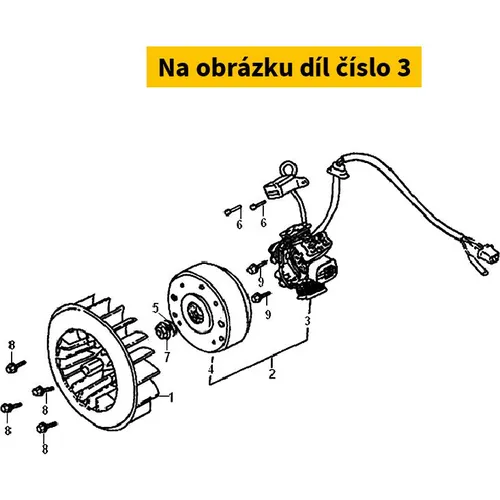 Na obrázku díl číslo 3

6
6
9
9
3
5
7
4
2
8
8
8
8
1