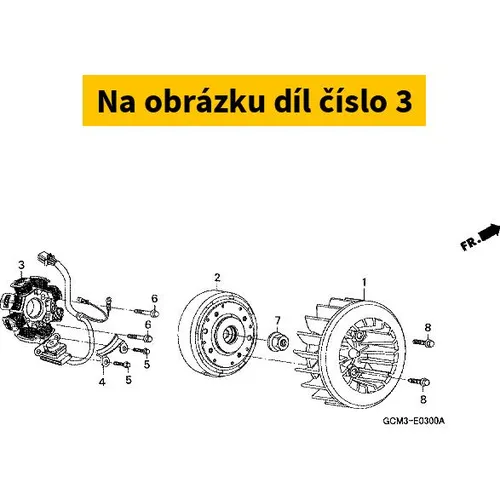 Na obrázku díl číslo 3

FR.

3

2

1

6

6

7

8

5

4

5

8

GCM3-E0300A