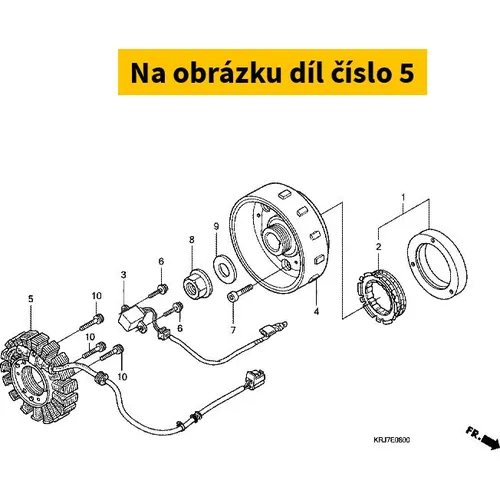 Na obrázku díl číslo 5

1
2
9
8
6
3
10
5
6
7
4
10
10

KRJ7E0800

FR.