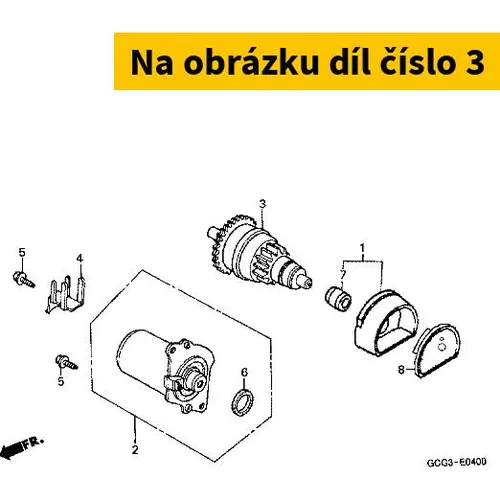 Na obrázku díl číslo 3

3

1

5

4

7

5

6

8

2

FR.

GCG3-E0400