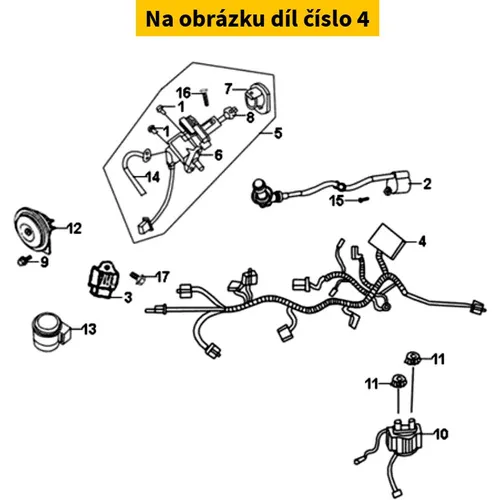 Na obrázku díl číslo 4

16
7
1
8
1
5
6
14
2
15
12
4
9
17
3
13
11
11
10