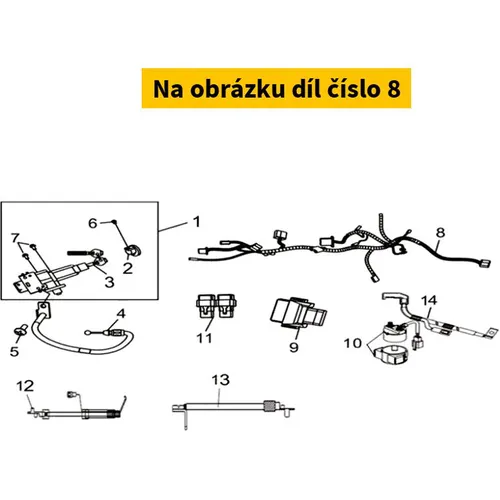 Na obrázku díl číslo 8

6
1
7
2
3
8
4
5
11
9
14
10
12
13