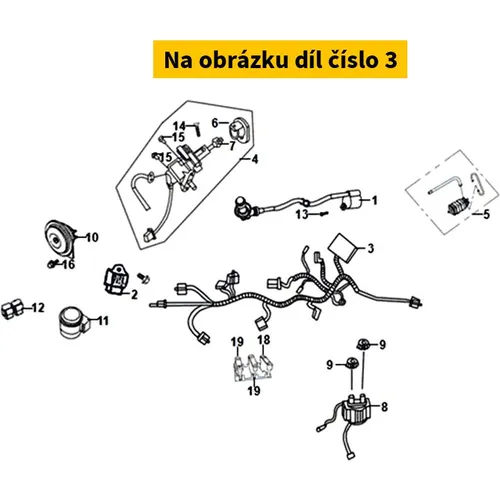 Na obrázku díl číslo 3

14
6
15
7
15
4
1
13
5
10
3
16
2
12
11
19
18
9
9
19
8