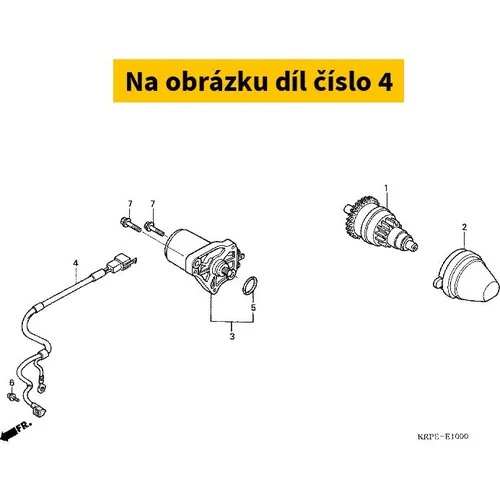 Na obrázku díl číslo 4

7
7
1
2
4
5
3
6
FR.
KRPE-E1000