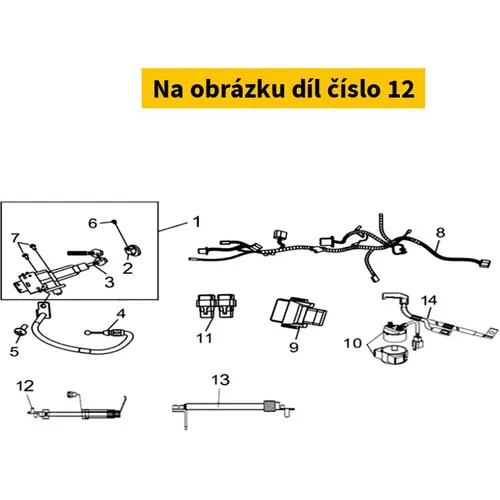 Na obrázku díl číslo 12

6
1
7
2
3
8
4
5
11
9
14
10
12
13