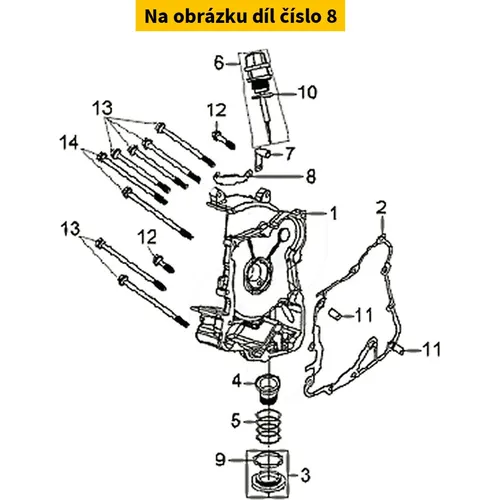 Na obrázku díl číslo 8

6
10
13
12
14
7
8
1
2
13
12
11
11
4
5
9
3