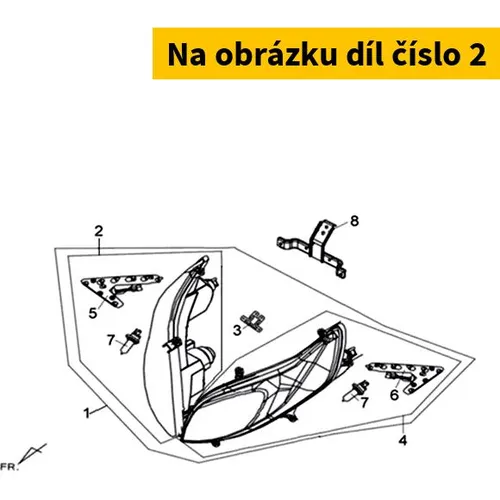 Na obrázku díl číslo 2

2
8
5
3
7
6
7
1
4
FR.