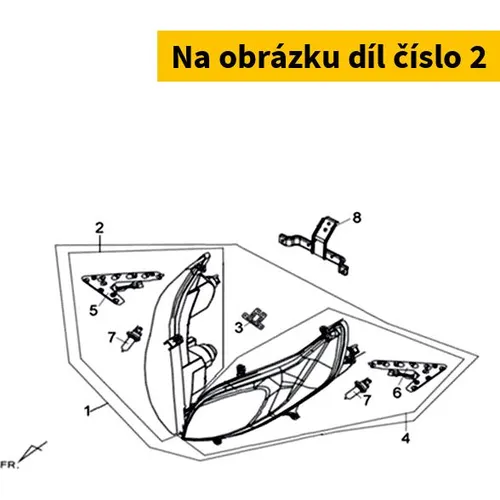 Na obrázku díl číslo 2

2
8
5
3
7
7
6
1
4
FR.