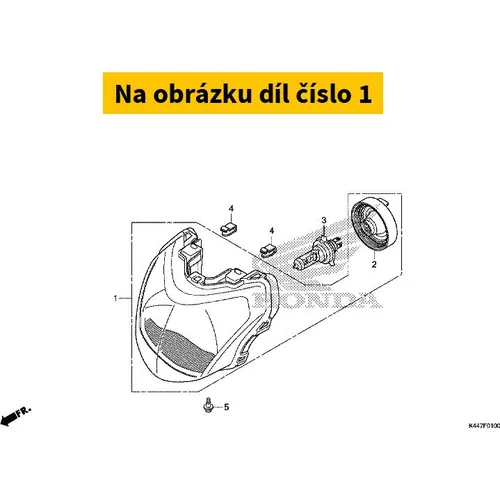 Na obrázku díl číslo 1

4

4

3

2

1

HONDA

5

FR.

K447F0100