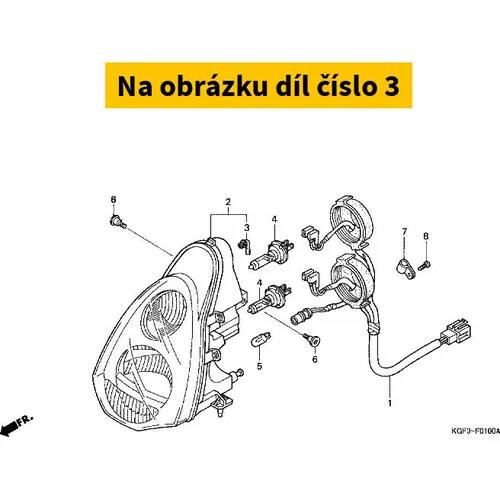 Na obrázku díl číslo 3

6
2
3
4
7
8
4
5
6
1
FR.
KGF3-F0100A