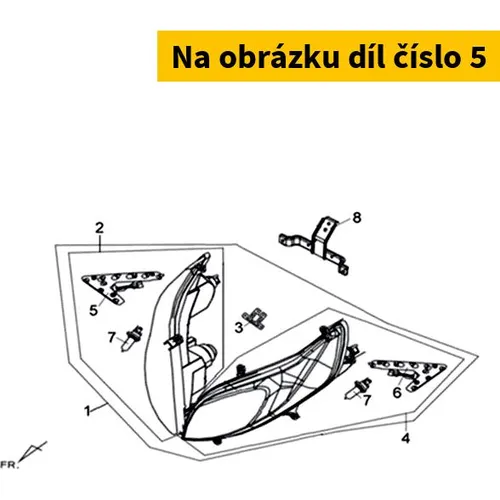 Na obrázku díl číslo 5

2
8
5
3
7
7
6
1
4
FR.