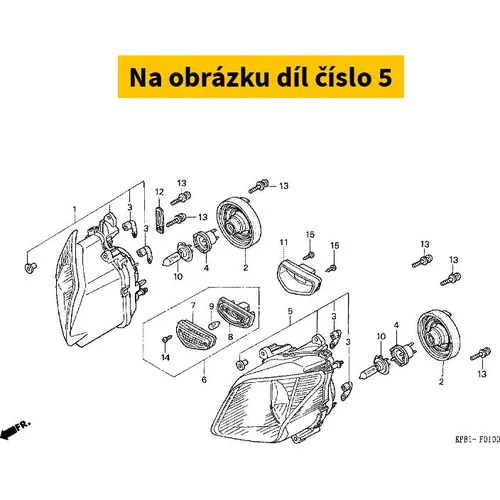 Na obrázku díl číslo 5

1
3
3
12
13
13
13
10
4
2
11
15
15
13
13
7
9
8
14
6
5
3
3
10
4
2
13
FR.
KPBI- F0100