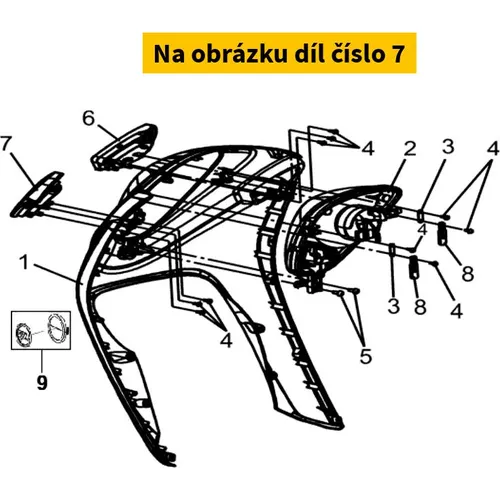 Na obrázku díl číslo 7

6
7
4
2
3
4
4
8
1
3
8
4
4
5
9