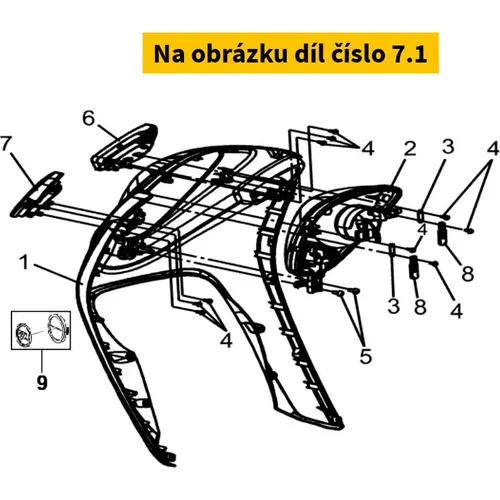 Na obrázku díl číslo 7.1

6
7
4
2
3
4
4
8
1
3
8
4
4
5
9