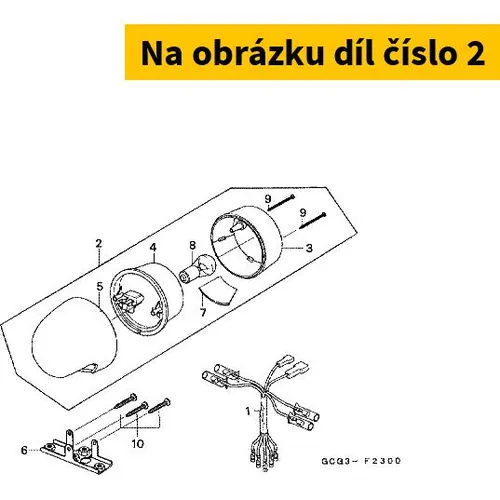 Na obrázku díl číslo 2

9
9
2
4
8
3
5
7
1
10
6
GCG3- F2300