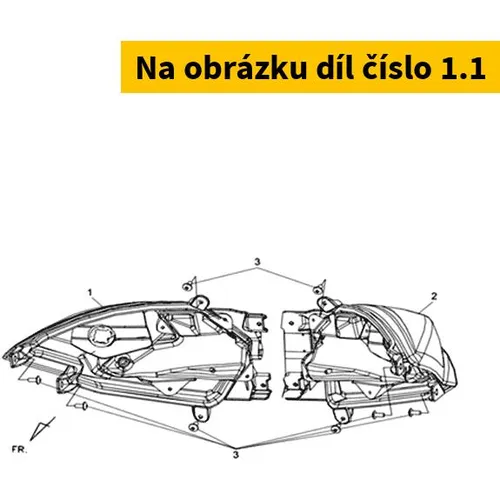 Na obrázku díl číslo 1.1

3
1
2
FR.
3