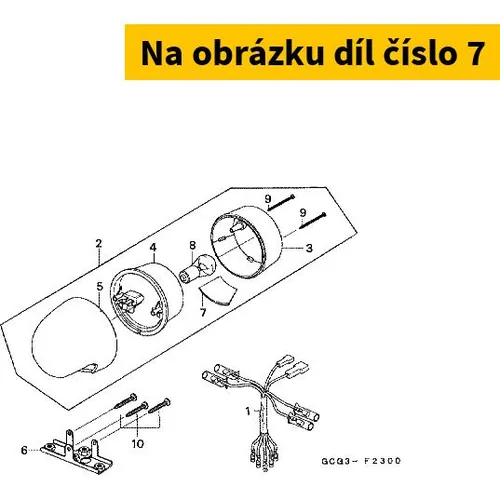 Na obrázku díl číslo 7

9
9
2
4
8
3
5
7
1
10
6
GCG3- F2300