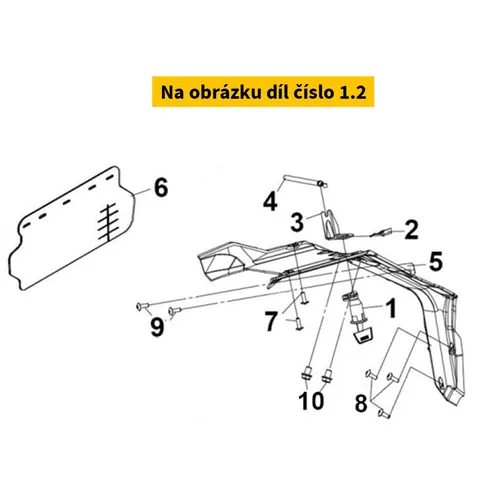 Na obrázku díl číslo 1.2

6

4

3

2

5

9

7

1

10

8